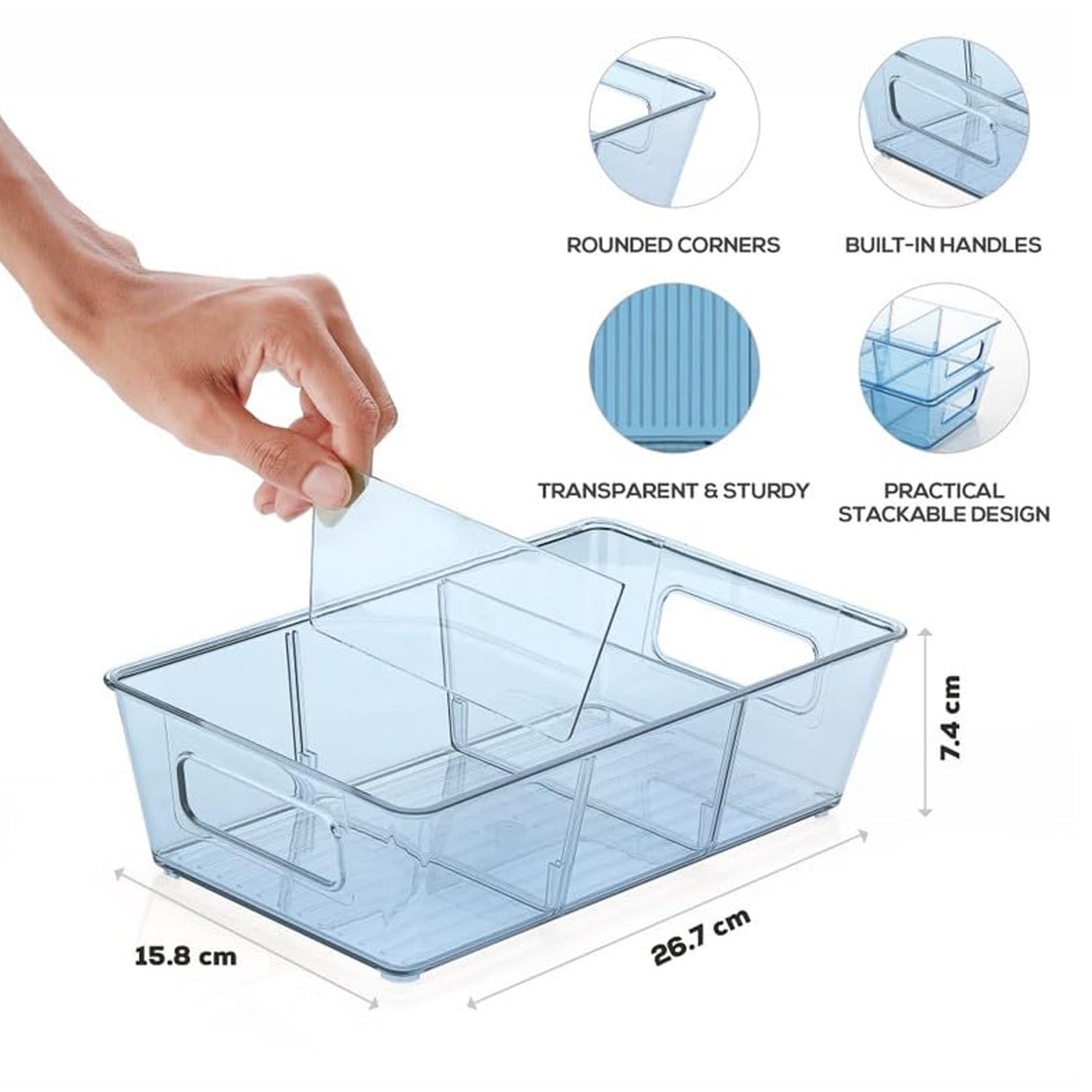 ROUNDED CORNERS

BUILT-IN HANDLES

TRANSPARENT & STURDY

PRACTICAL STACKABLE DESIGN

7.4 cm

15.8 cm

26.7 cm